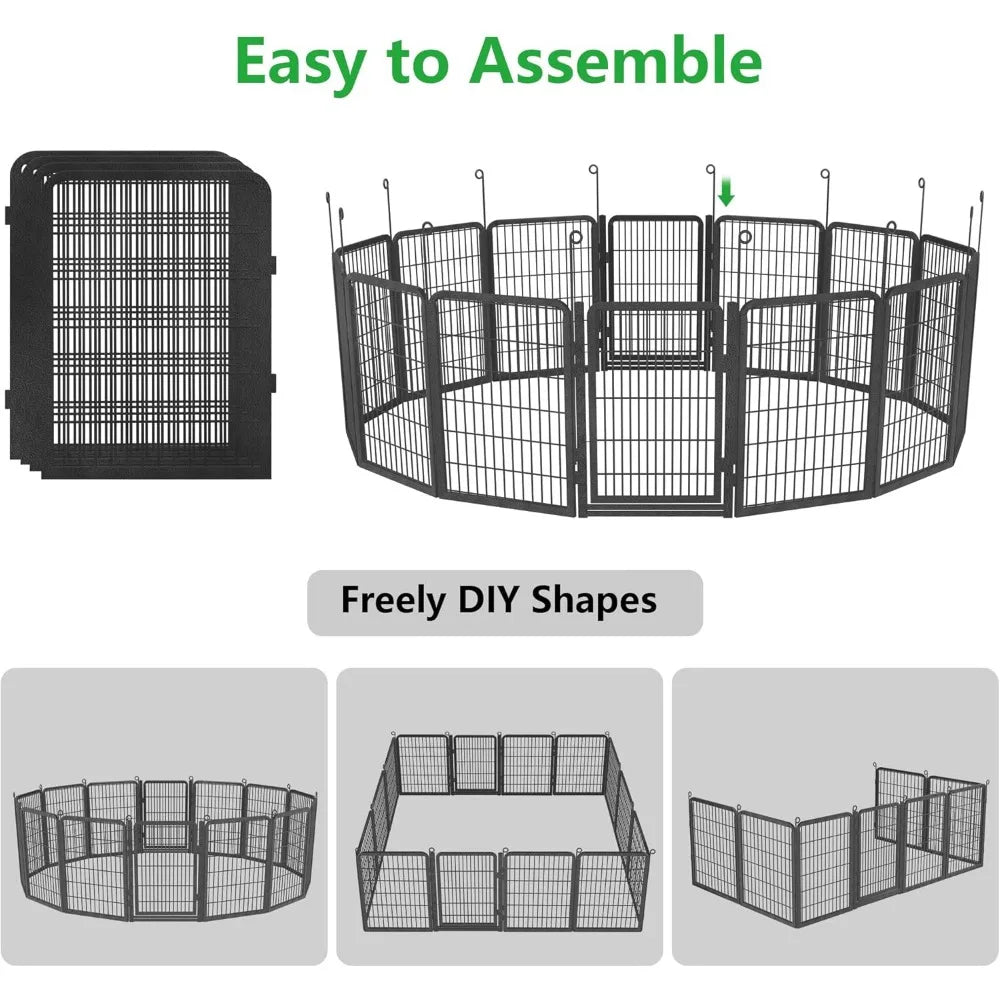 Easy to Assemble

Freely DIY Shapes