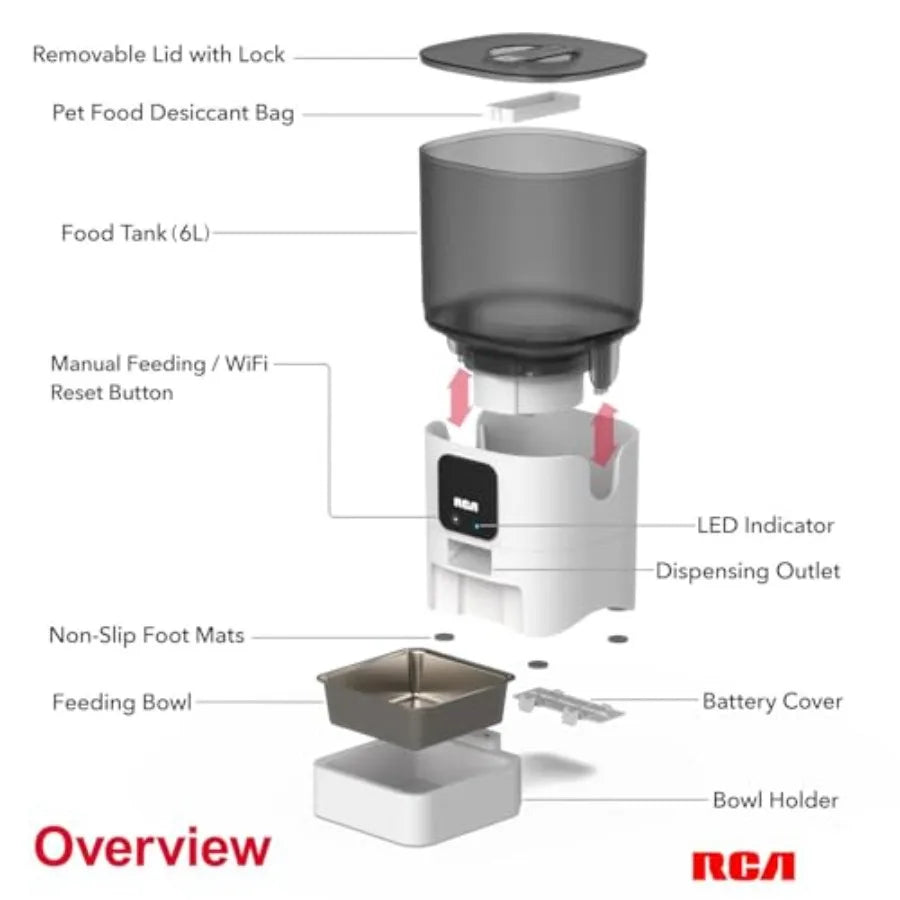 Removable Lid with Lock

Pet Food Desiccant Bag

Food Tank (6L)

Manual Feeding / WiFi Reset Button

RCA

LED Indicator

Dispensing Outlet

Non-Slip Foot Mats

Feeding Bowl

Battery Cover

Bowl Holder

Overview

RCA