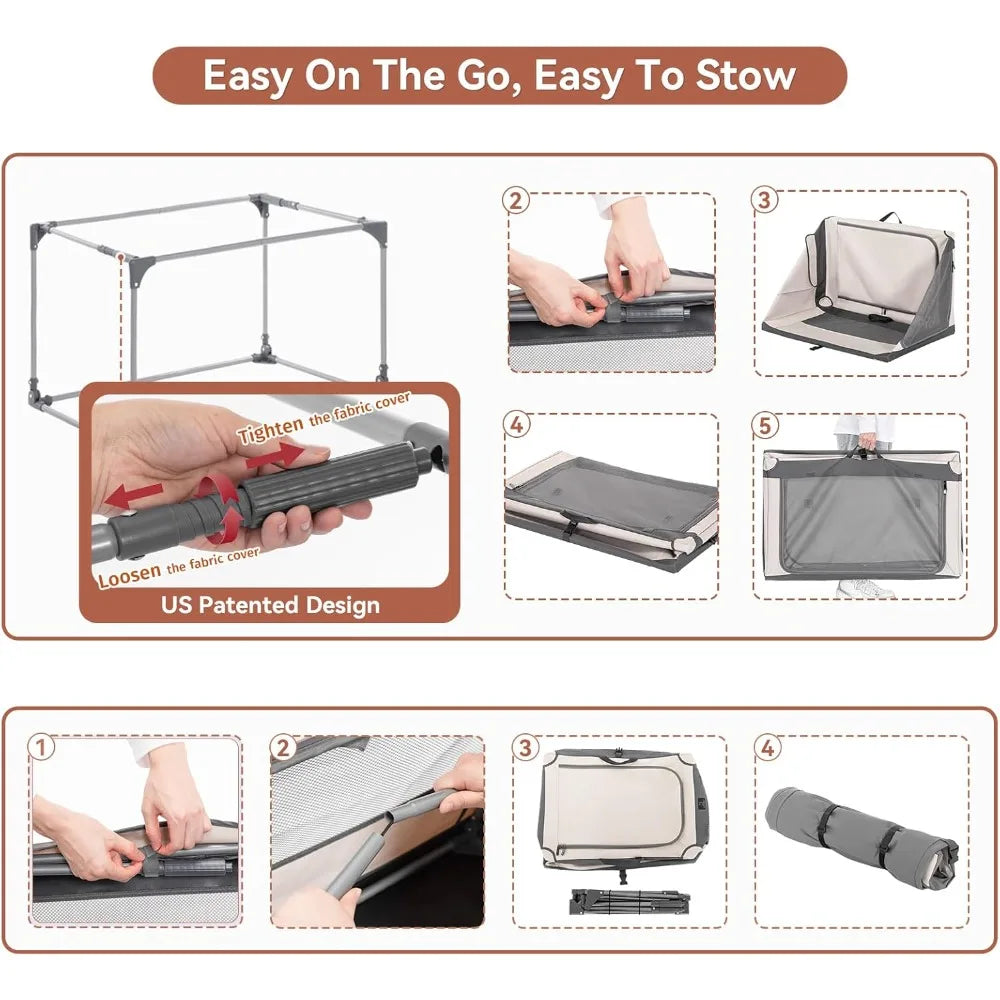 Easy On The Go, Easy To Stow

Tighten the fabric cover

Loosen the fabric cover

US Patented Design

2

3

4

5

1

2

3

4