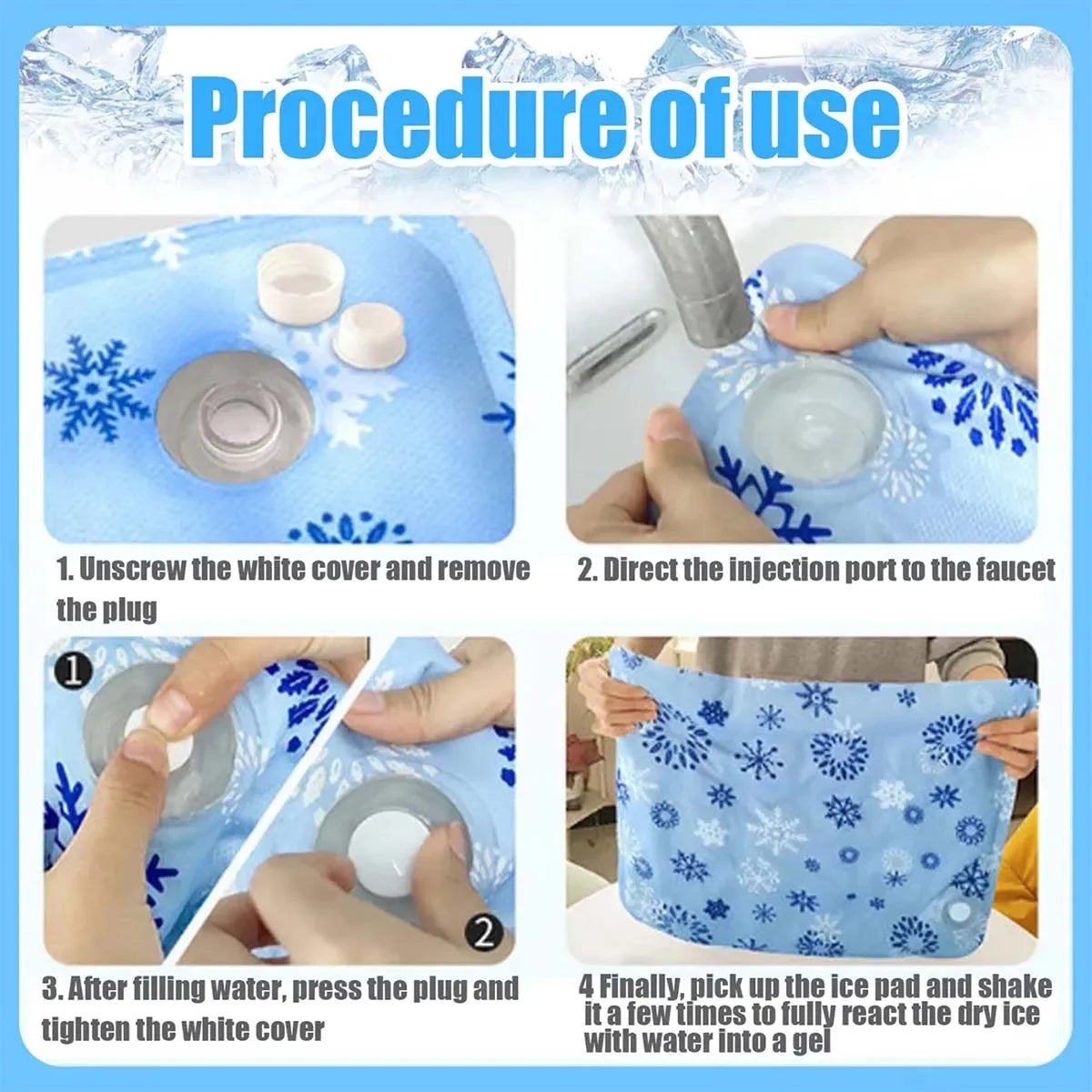 Procedure of use

1. Unscrew the white cover and remove the plug

2. Direct the injection port to the faucet

1

2

3. After filling water, press the plug and tighten the white cover

4 Finally, pick up the ice pad and shake it a few times to fully react the dry ice with water into a gel