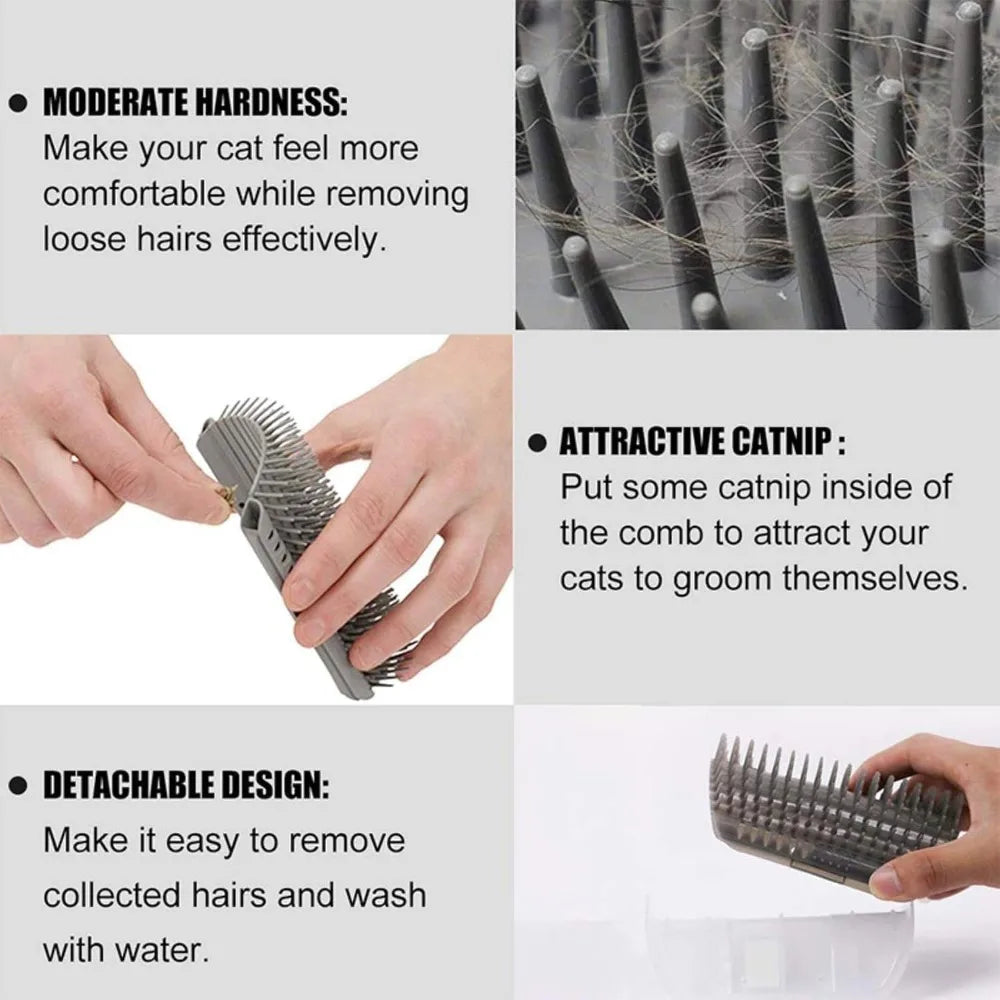 ● MODERATE HARDNESS:
Make your cat feel more comfortable while removing loose hairs effectively.

● ATTRACTIVE CATNIP :
Put some catnip inside of the comb to attract your cats to groom themselves.

● DETACHABLE DESIGN:
Make it easy to remove collected hairs and wash with water.