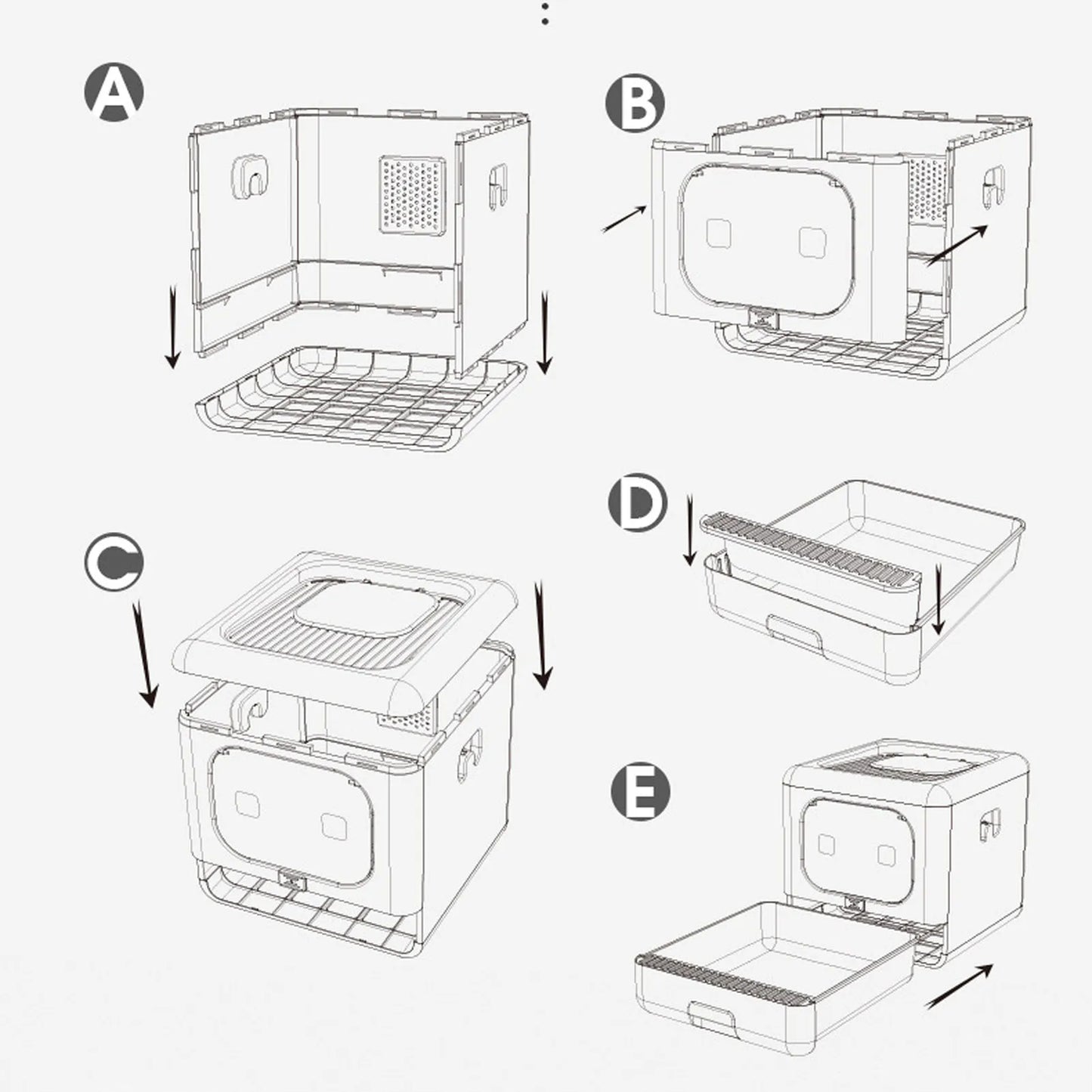 A

B

C

D

E