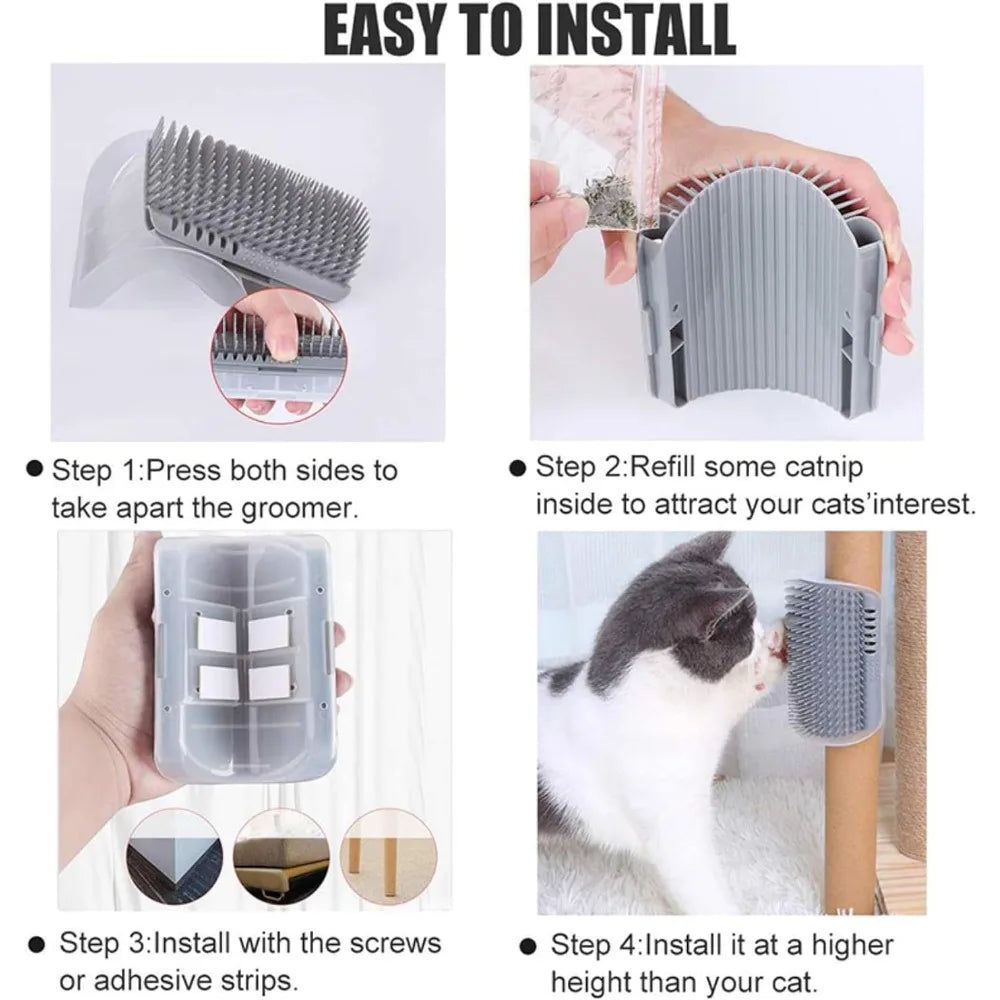 EASY TO INSTALL

● Step 1:Press both sides to take apart the groomer.

● Step 2:Refill some catnip inside to attract your cats'interest.

● Step 3:Install with the screws or adhesive strips.

● Step 4:Install it at a higher height than your cat.